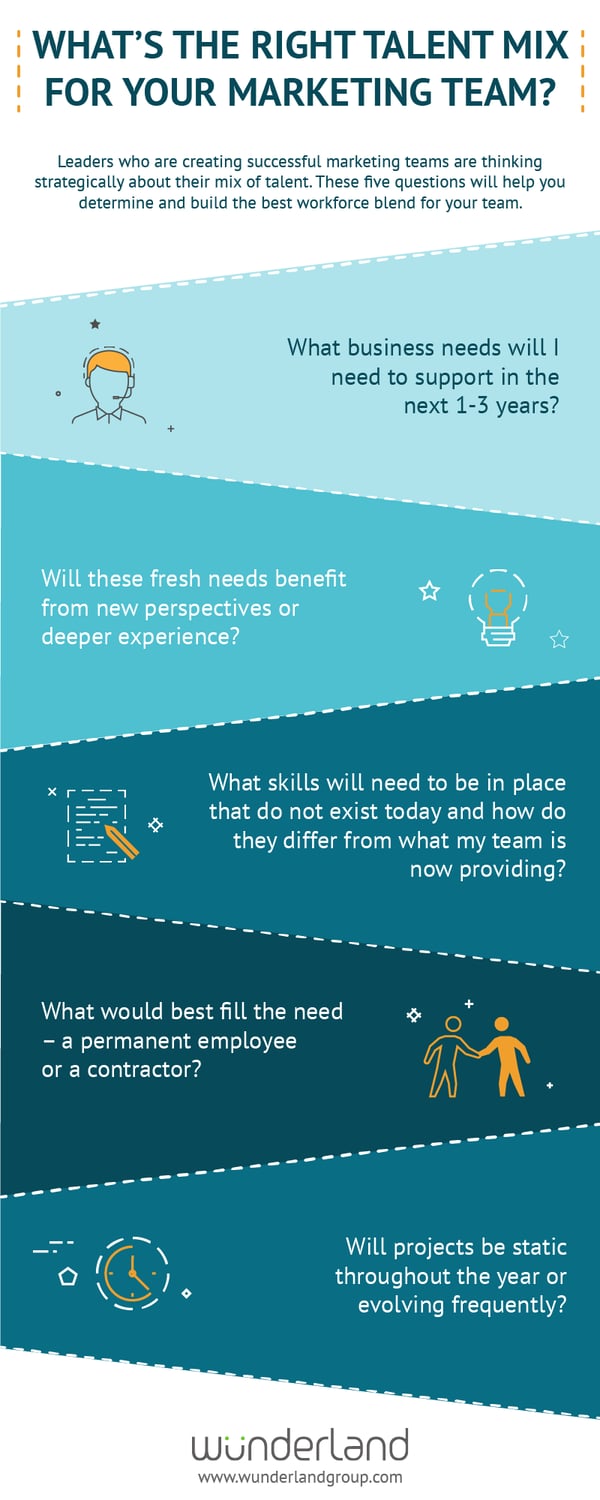 WHAT'S THE RIGHT TALENT MIX FOR YOUR MARKETING TEAM?

Leaders who are creating successful marketing teams are thinking strategically about their mix of talent. These five questions will help you determine and build the best workforce blend for your team.

What business needs will I need to support in the next 1-3 years?

Will these fresh needs benefit from new perspectives or deeper experience?

What skills will need to be in place that do not exist today and how do they differ from what my team is now providing?

What would best fill the need – a permanent employee or a contractor?

Will projects be static throughout the year or evolving frequently?

wunderland
www.wunderlandgroup.com